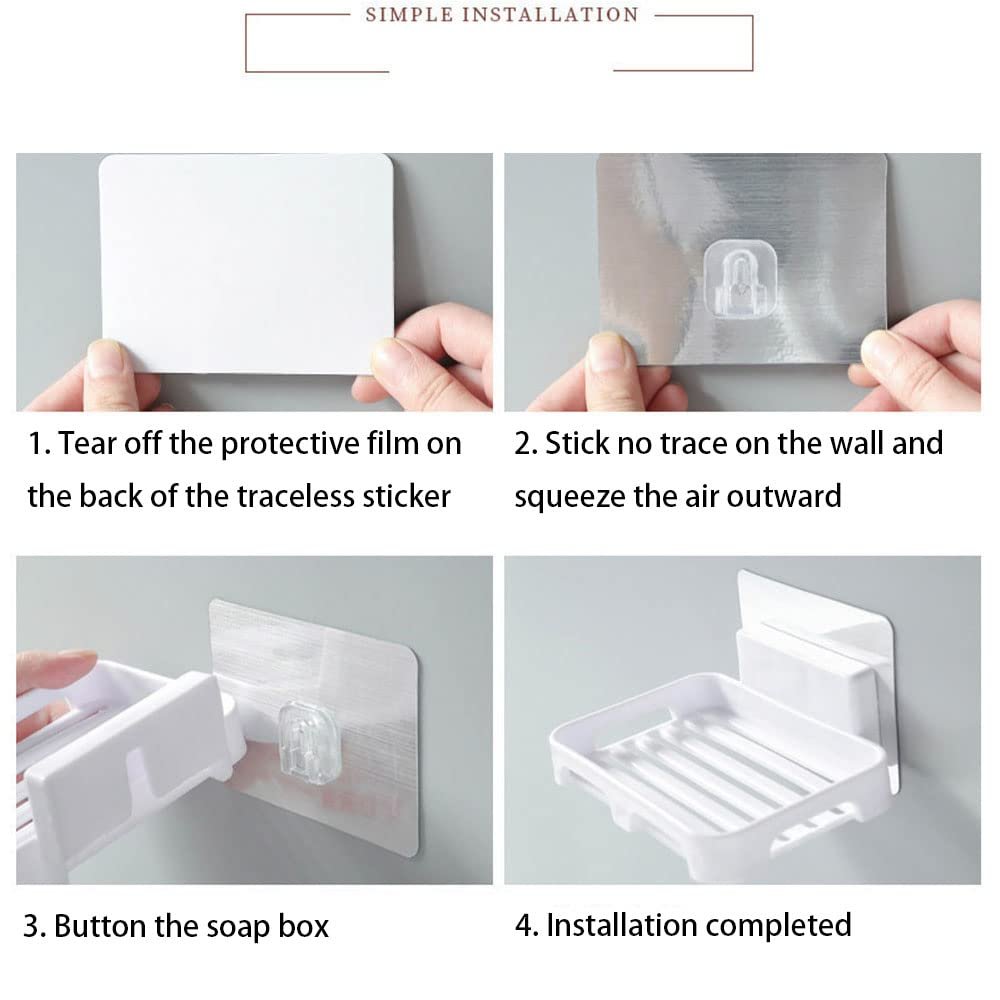 SIMPLE INSTALLATION

1. Tear off the protective film on the back of the traceless sticker

2. Stick no trace on the wall and squeeze the air outward

3. Button the soap box

4. Installation completed