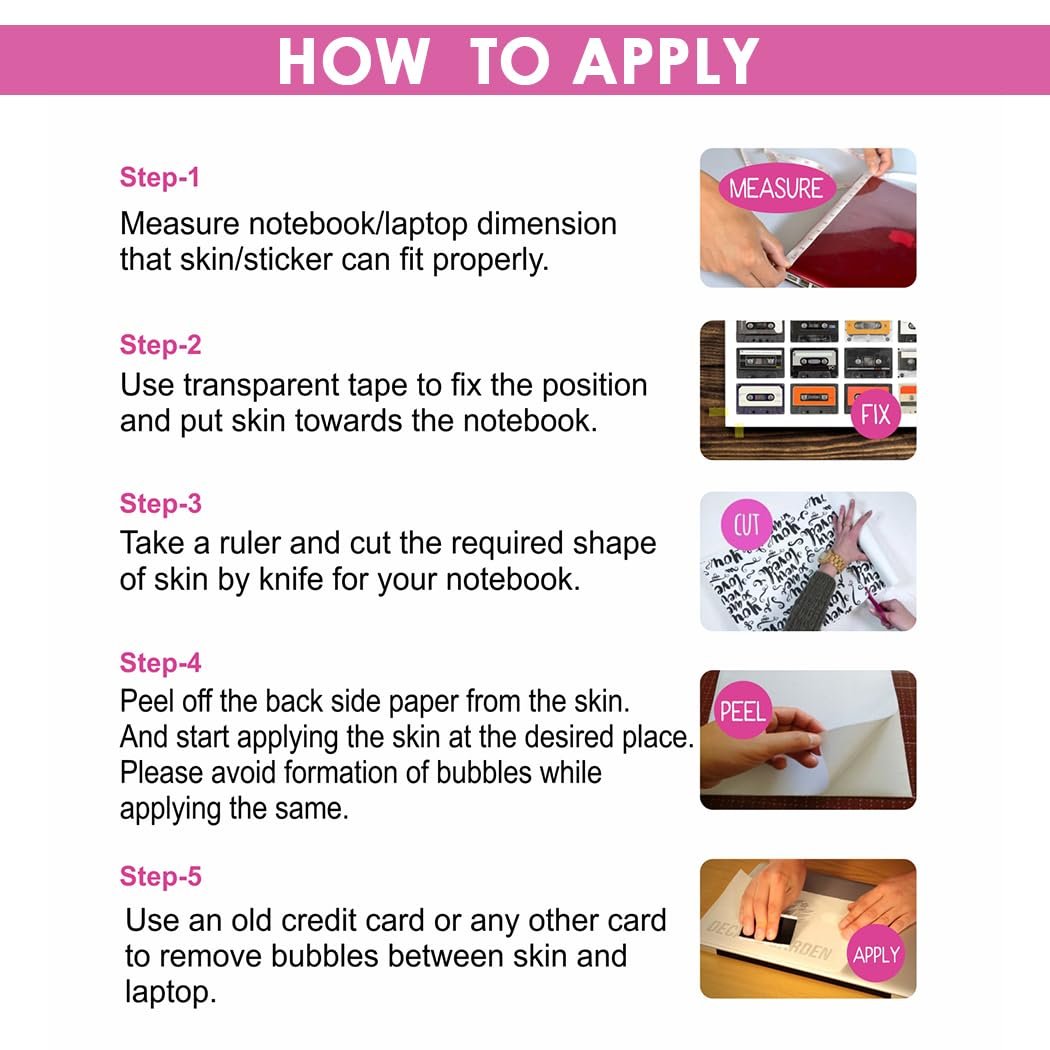 HOW TO APPLY

Step-1
Measure notebook/laptop dimension that skin/sticker can fit properly.

MEASURE

Step-2
Use transparent tape to fix the position and put skin towards the notebook.

FIX

Step-3
Take a ruler and cut the required shape of skin by knife for your notebook.

CUT

Step-4
Peel off the back side paper from the skin. And start applying the skin at the desired place. Please avoid formation of bubbles while applying the same.

PEEL

Step-5
Use an old credit card or any other card to remove bubbles between skin and laptop.

APPLY