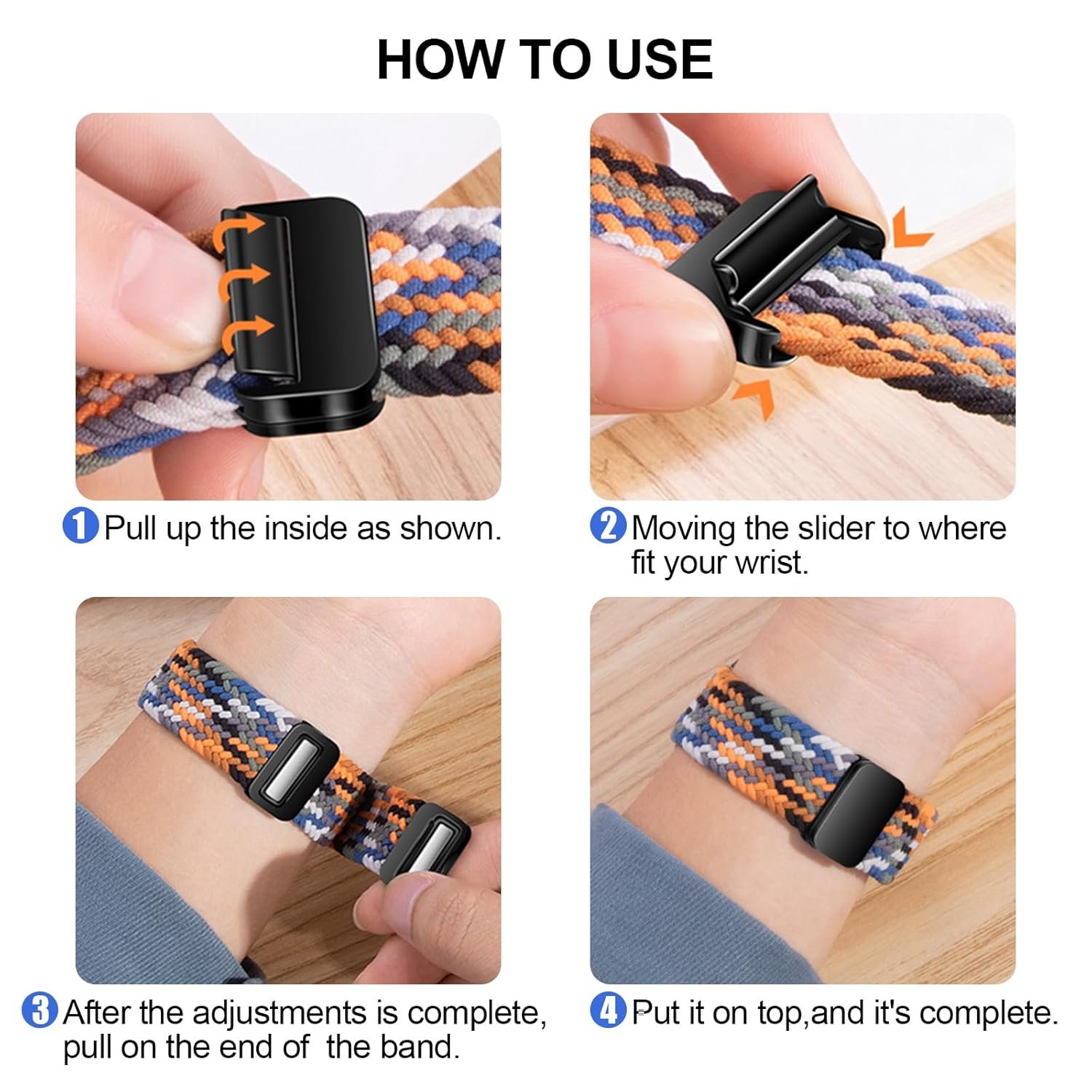 HOW TO USE

1 Pull up the inside as shown.

2 Moving the slider to where fit your wrist.

3 After the adjustments is complete, pull on the end of the band.

4 Put it on top,and it's complete.