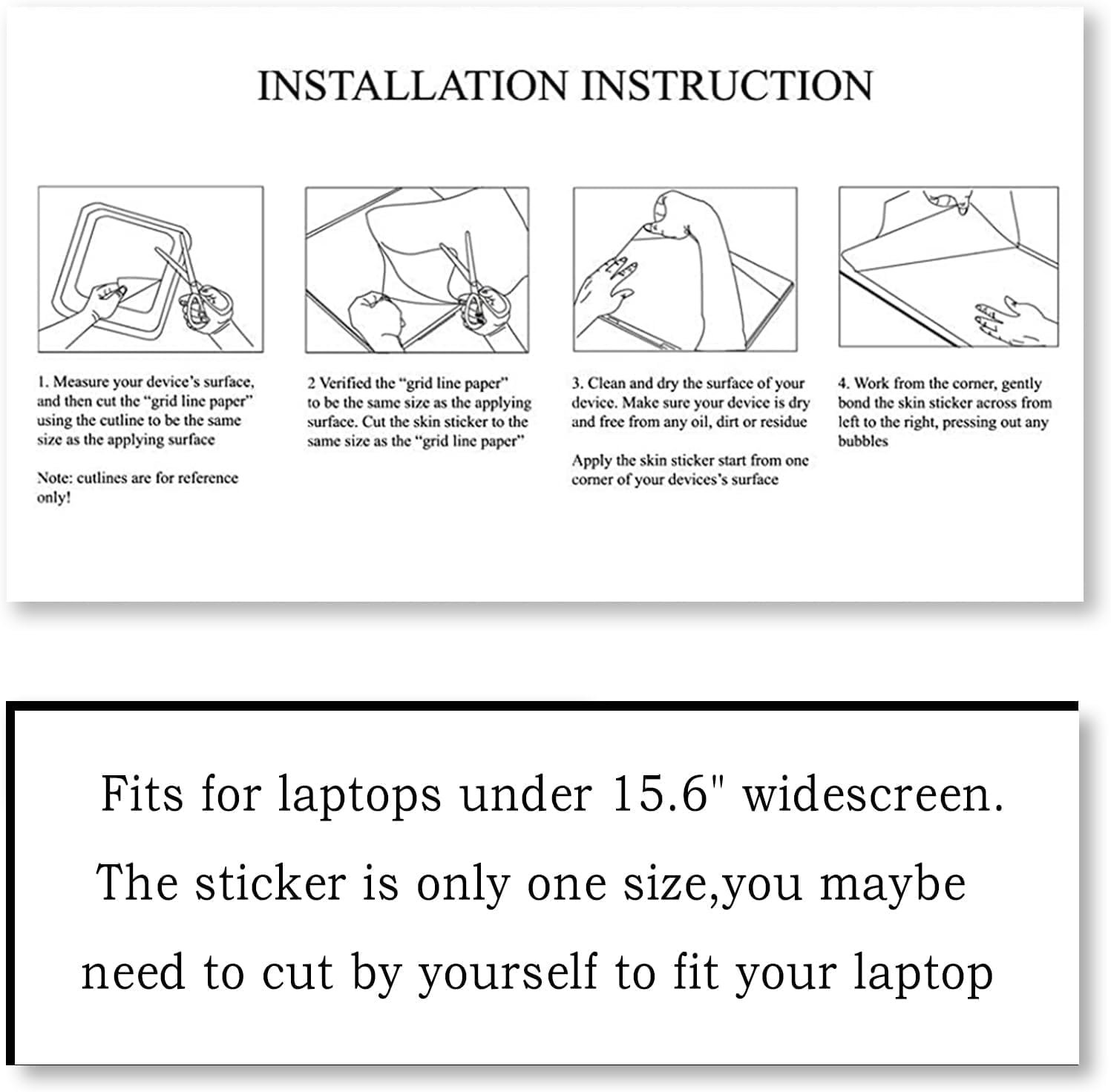 INSTALLATION INSTRUCTION

1. Measure your device's surface, and then cut the "grid line paper" using the cutline to be the same size as the applying surface

Note: cutlines are for reference only!

2 Verified the "grid line paper" to be the same size as the applying surface. Cut the skin sticker to the same size as the "grid line paper"

3. Clean and dry the surface of your device. Make sure your device is dry and free from any oil, dirt or residue

Apply the skin sticker start from one corner of your devices's surface

4. Work from the corner, gently bond the skin sticker across from left to the right, pressing out any bubbles

Fits for laptops under 15.6" widescreen.
The sticker is only one size,you maybe need to cut by yourself to fit your laptop