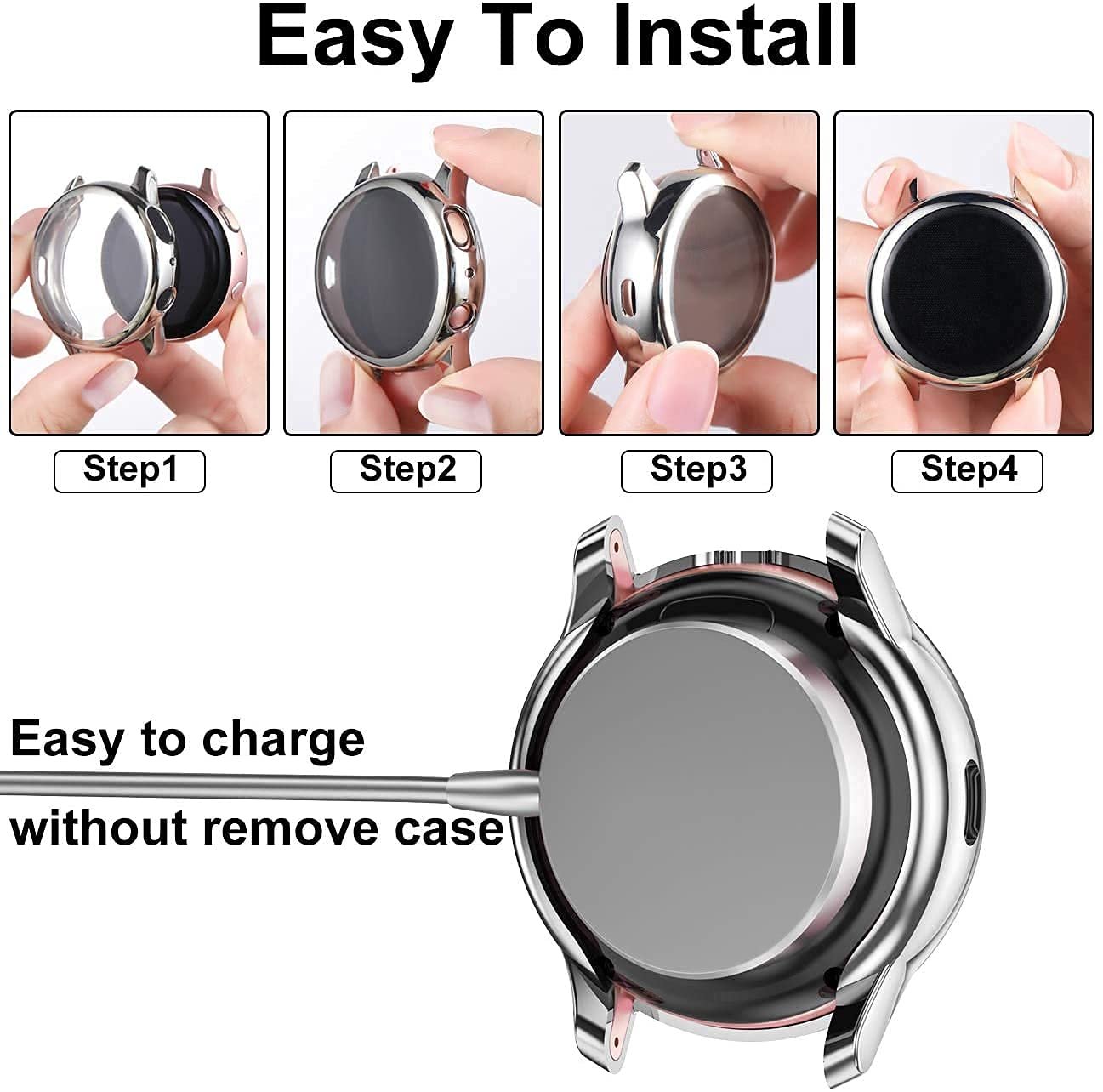 Easy To Install

Step1

Step2

Step3

Step4

Easy to charge

without remove case