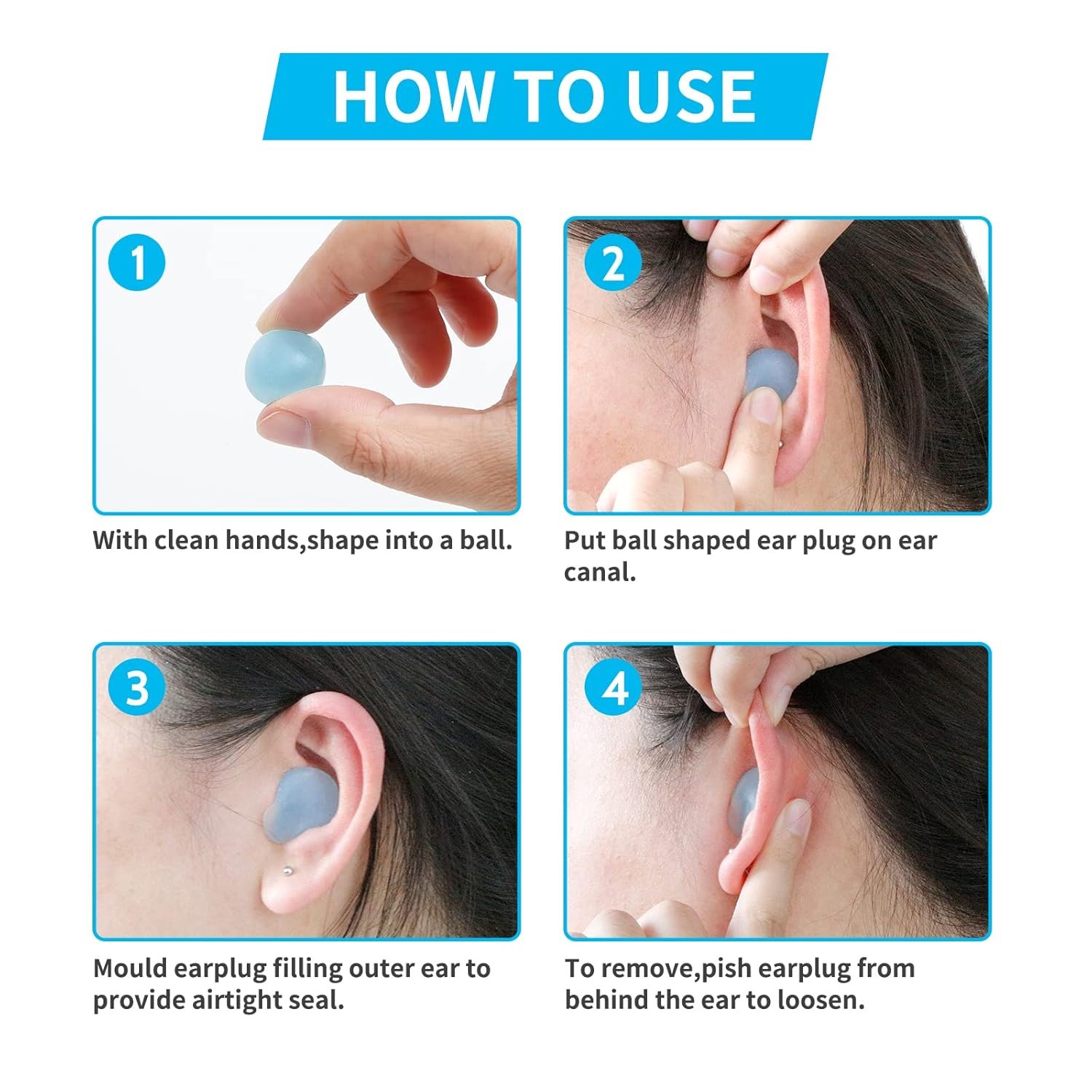 HOW TO USE

1

With clean hands,shape into a ball.

2

Put ball shaped ear plug on ear canal.

3

Mould earplug filling outer ear to provide airtight seal.

4

To remove,pish earplug from behind the ear to loosen.