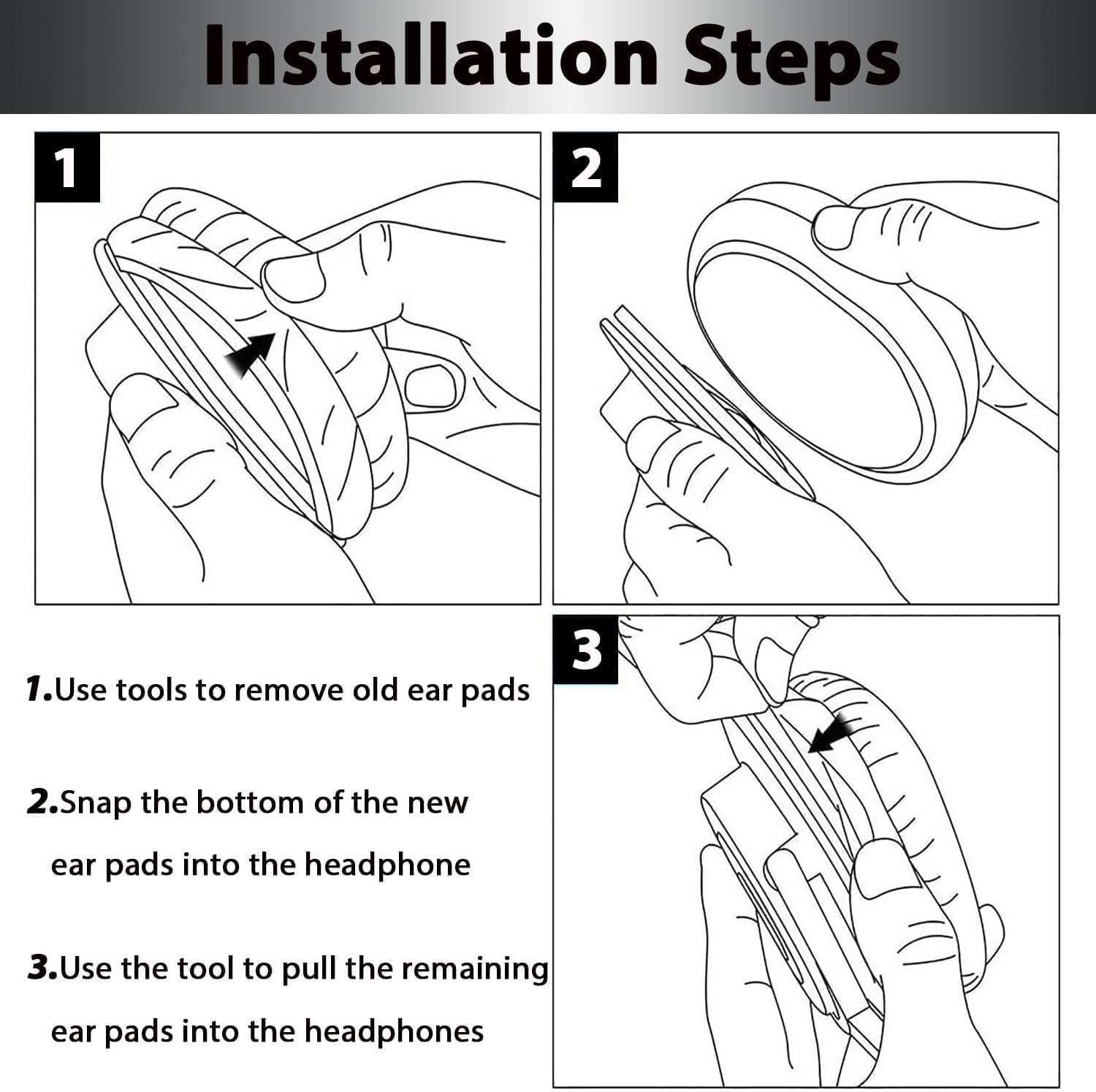 Installation Steps

1

2

3

1.Use tools to remove old ear pads

2.Snap the bottom of the new ear pads into the headphone

3.Use the tool to pull the remaining ear pads into the headphones