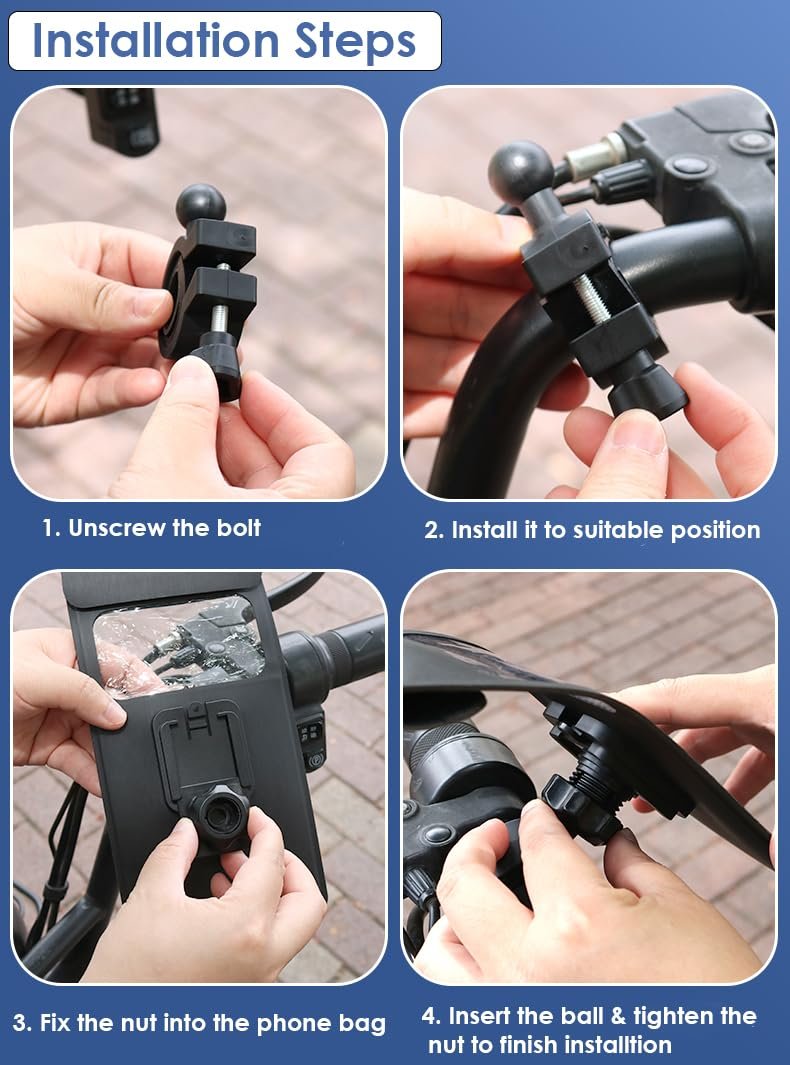 Installation Steps

1. Unscrew the bolt

2. Install it to suitable position

3. Fix the nut into the phone bag

4. Insert the ball & tighten the nut to finish installtion