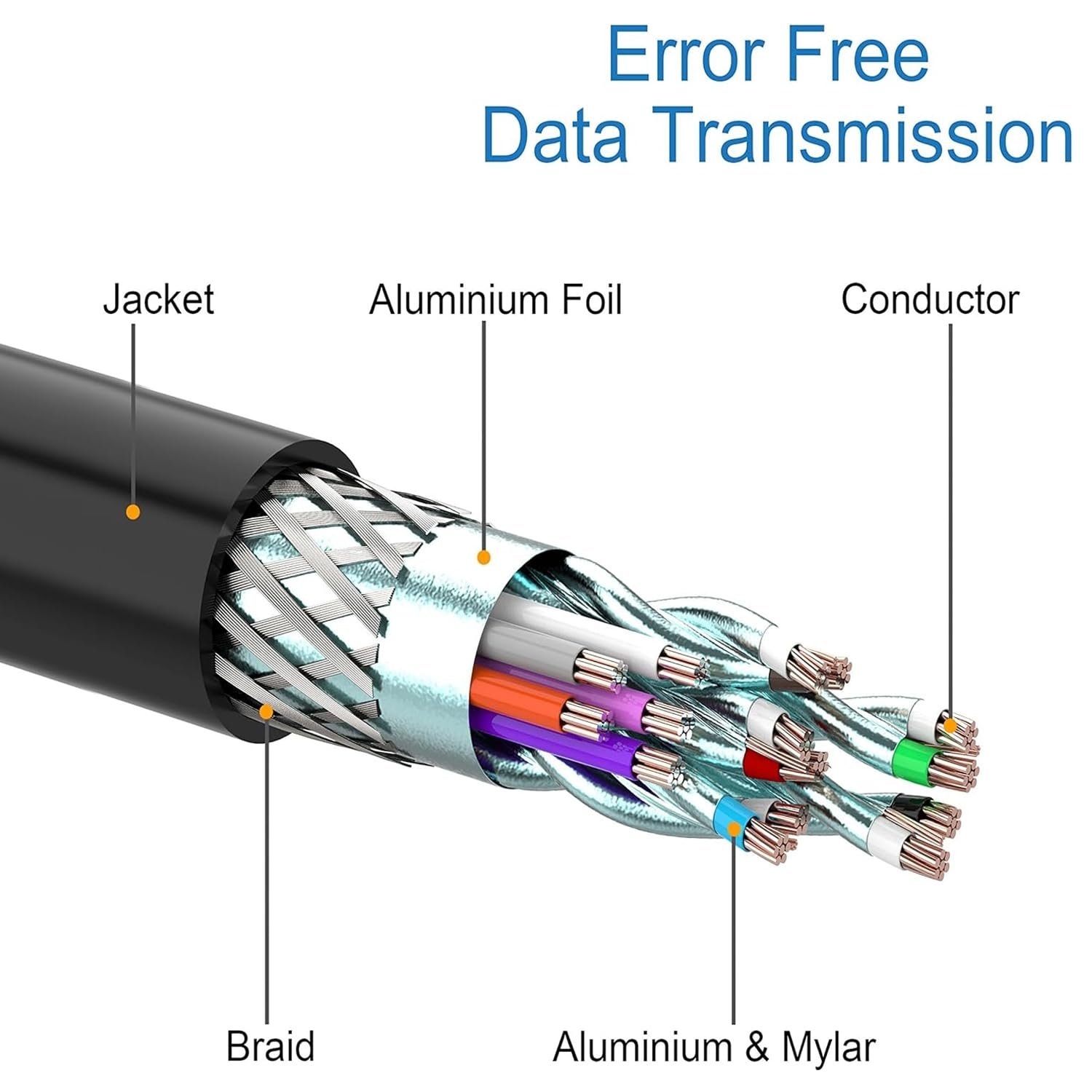 Error Free
Data Transmission

Jacket

Aluminium Foil

Conductor

Braid

Aluminium & Mylar